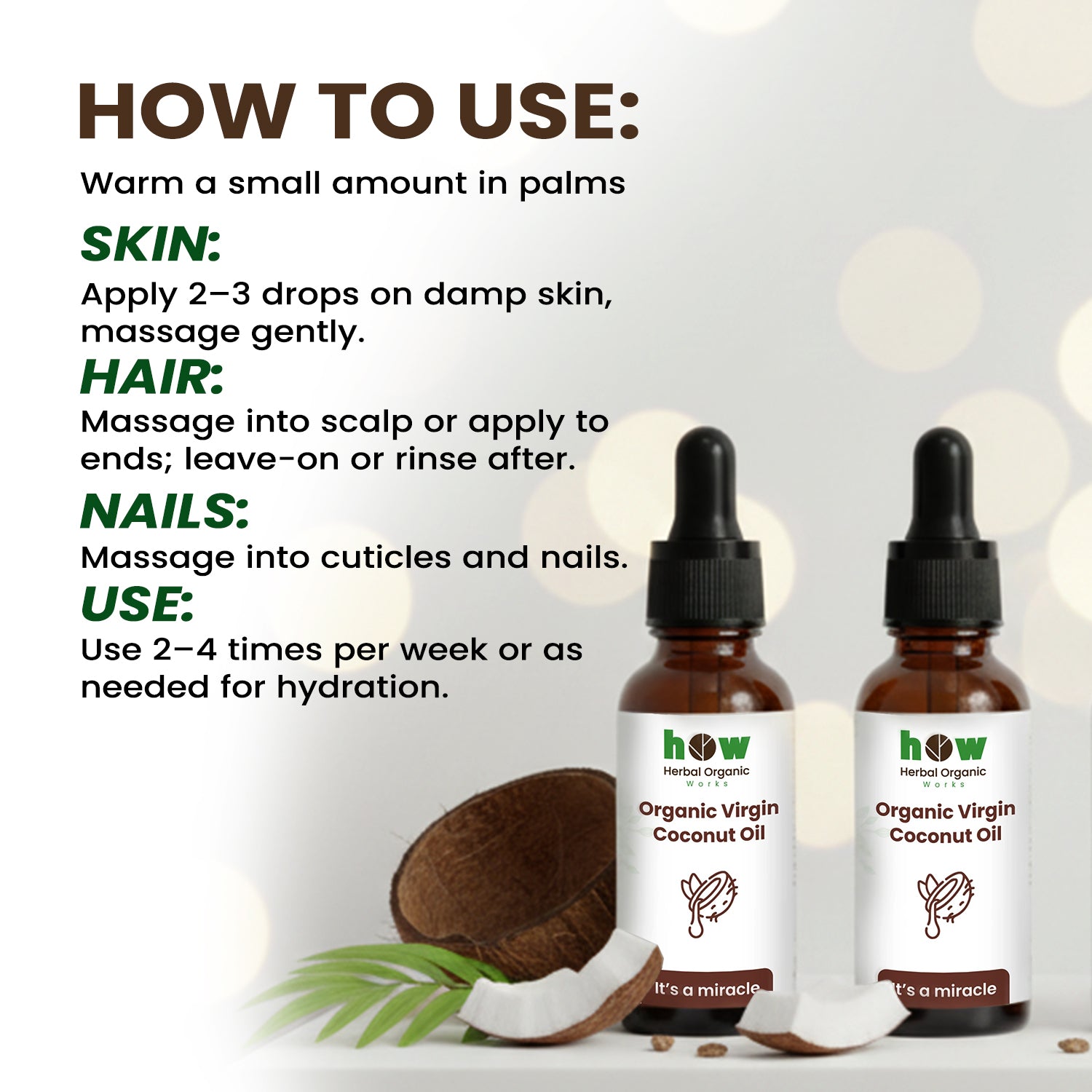 HOW TO USE:

Warm a small amount in palms

SKIN:

Apply 2–3 drops on damp skin, massage gently.

HAIR:

Massage into scalp or apply to ends; leave-on or rinse after.

NAILS:

Massage into cuticles and nails.

USE:

Use 2–4 times per week or as needed for hydration.

how
Herbal Organic
Works
Organic Virgin
Coconut Oil
It's a miracle

how
Herbal Organic
Works
Organic Virgin
Coconut Oil
It's a miracle