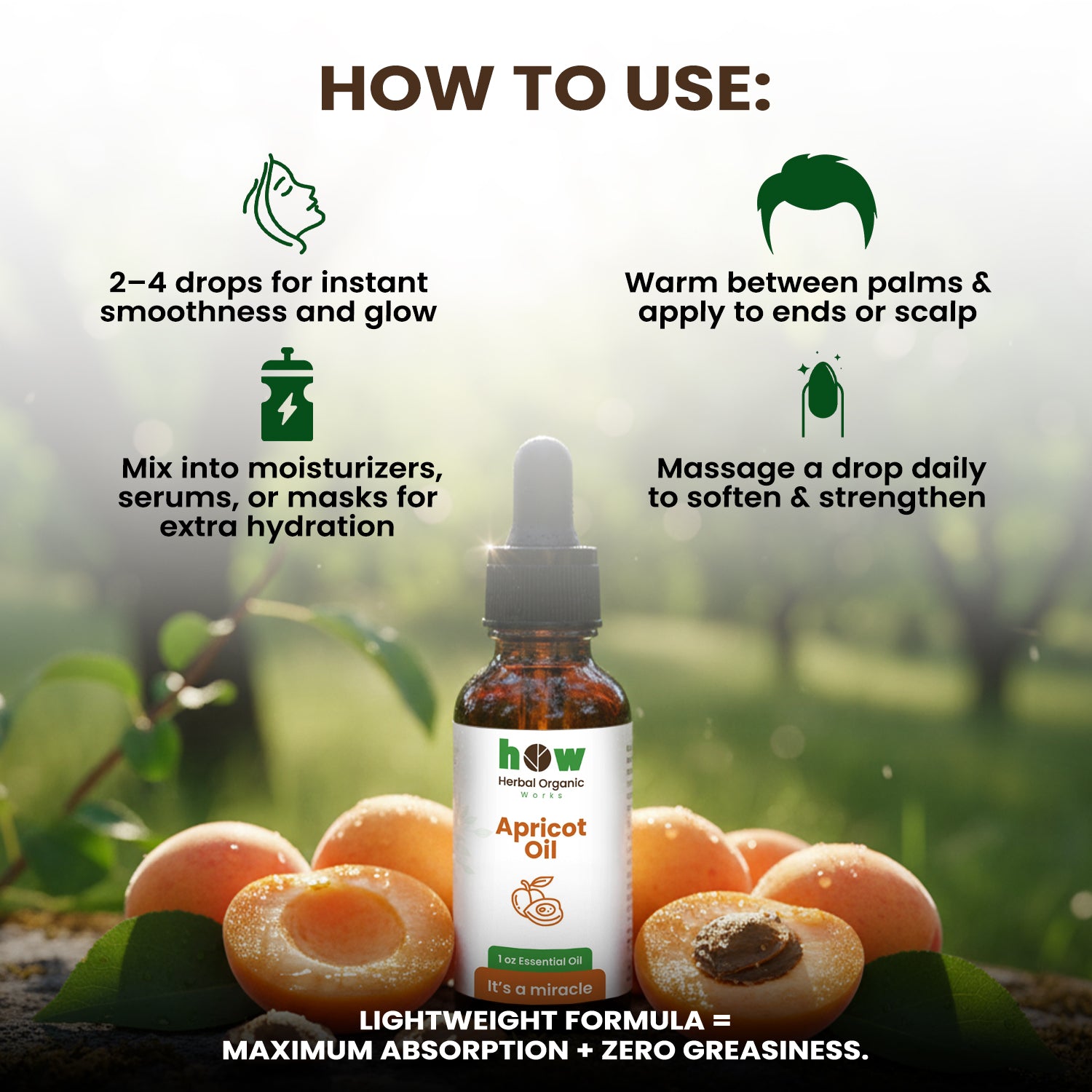 HOW TO USE:

2–4 drops for instant smoothness and glow

Warm between palms & apply to ends or scalp

Mix into moisturizers, serums, or masks for extra hydration

Massage a drop daily to soften & strengthen

how
Herbal Organic
Works

Apricot Oil

1 oz Essential Oil

It's a miracle

LIGHTWEIGHT FORMULA = MAXIMUM ABSORPTION + ZERO GREASINESS.